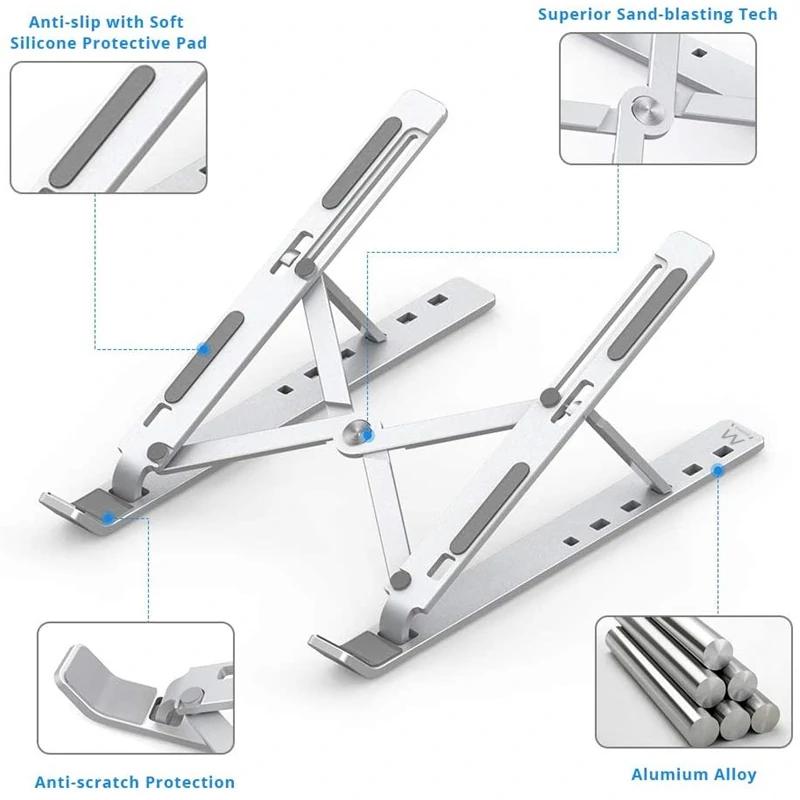 Anti-slip with Soft Silicone Protective Pad

Superior Sand-blasting Tech

Anti-scratch Protection

Alumium Alloy